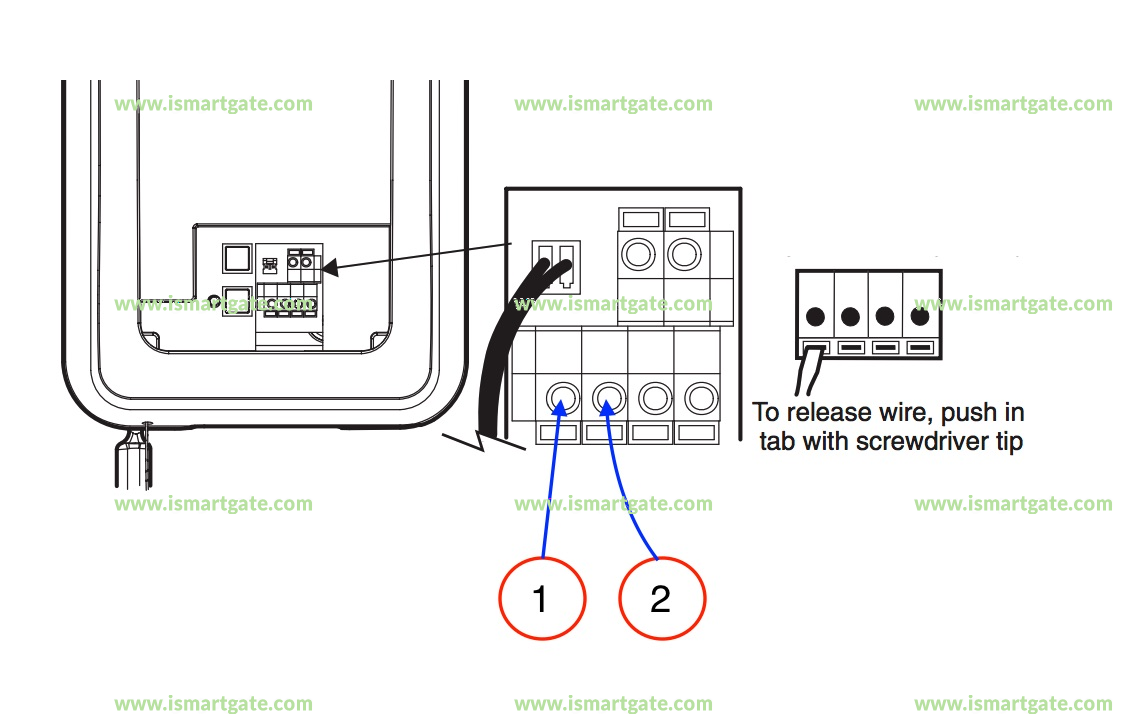 www.ismartgate.com www.ismartgate.com www.ismartgate.com

www.ismartgate.com www.ismartgate.com www.ismartgate.com

To release wire, push in tab with screwdriver tip

www.ismartgate.com www.ismartgate.com www.ismartgate.com

1

2

www.ismartgate.com www.ismartgate.com www.ismartgate.com